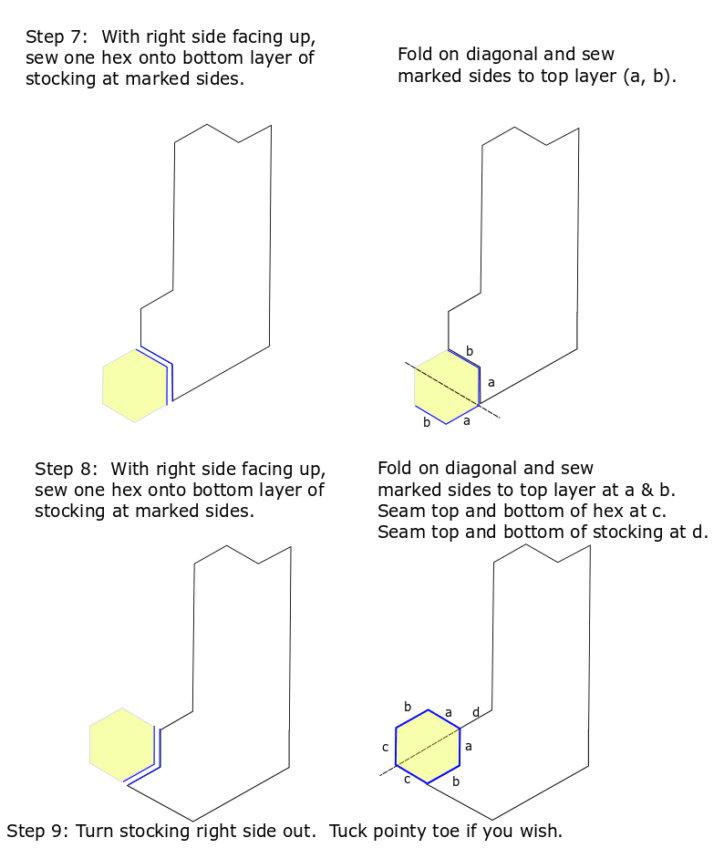 Step 7: With right side facing up, sew one hex onto bottom layer of stocking at marked sides.

Fold on diagonal and sew marked sides to top layer (a, b).

b
a
b
a

Step 8: With right side facing up, sew one hex onto bottom layer of stocking at marked sides.

Fold on diagonal and sew marked sides to top layer at a & b. Seam top and bottom of hex at c. Seam top and bottom of stocking at d.

b
a
d
c
a
c
b

Step 9: Turn stocking right side out. Tuck pointy toe if you wish.